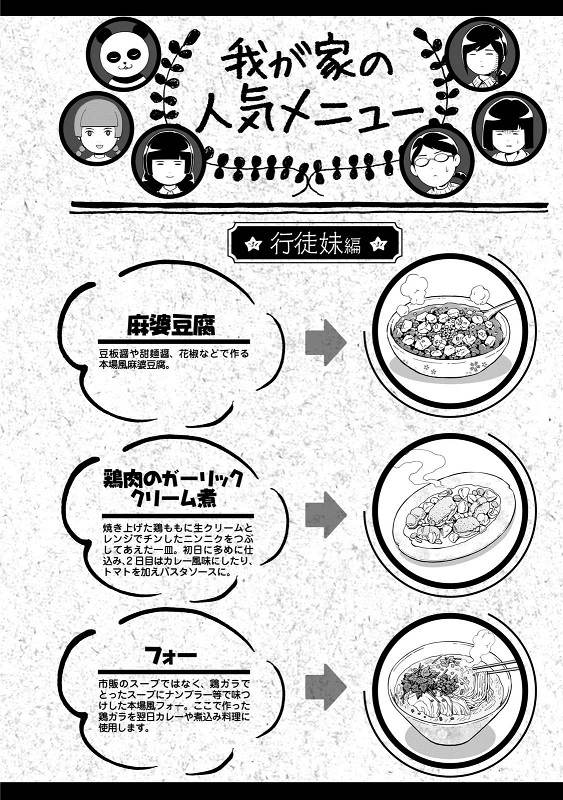 我が家の人気メニュー

行徒妹編

麻婆豆腐

豆板醤や甜麺醤、花椒などで作る本場風麻婆豆腐。

鶏肉のガーリッククリーム煮

焼き上げた鶏ももに生クリームとレンジでチンしたニンニクをつぶしてあえた一皿。初日に多めに仕込み、2日目はカレー風味にしたり、トマトを加えパスタソースに。

フォー

市販のスープではなく、鶏ガラでとったスープにナンプラー等で味つけした本場風フォー。ここで作った鶏ガラを翌日カレーや煮込み料理に使用します。