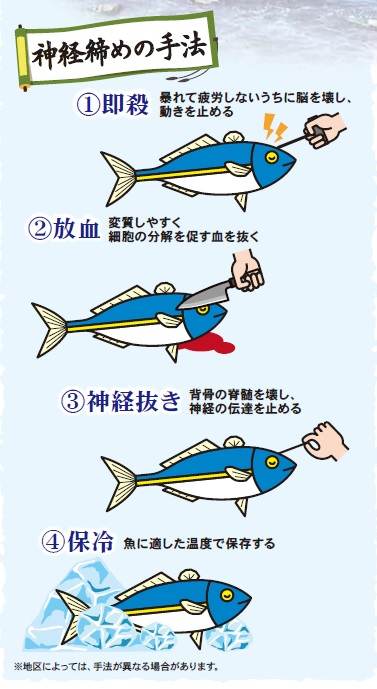 神経締めの手法

①即殺 暴れて疲労しないうちに脳を壊し、動きを止める

②放血 変質しやすく細胞の分解を促す血を抜く

③神経抜き 背骨の脊髄を壊し、神経の伝達を止める

④保冷 魚に適した温度で保存する

※地区によっては、手法が異なる場合があります。