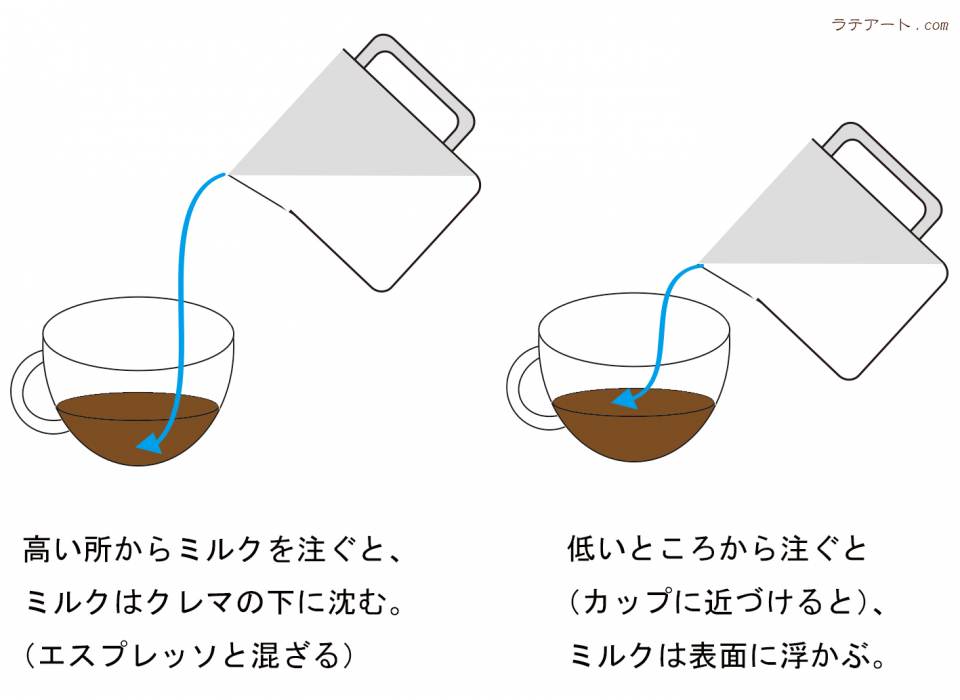 ラテアート．com

高い所からミルクを注ぐと、
ミルクはクレマの下に沈む。
（エスプレッソと混ざる）

低いところから注ぐと
（カップに近づけると）、
ミルクは表面に浮かぶ。