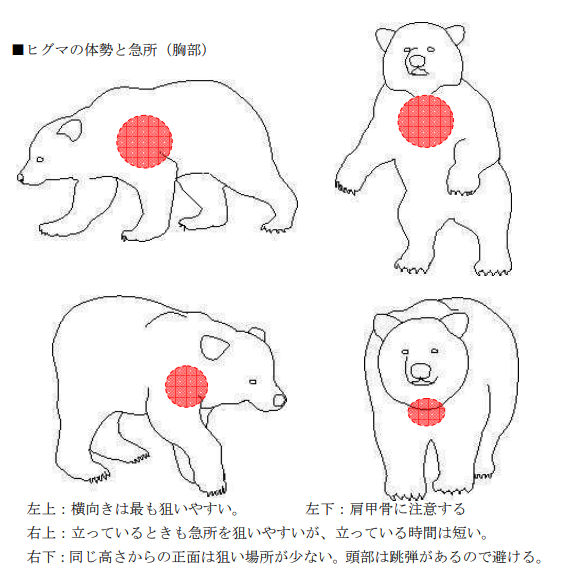 ■ヒグマの体勢と急所（胸部）

左上：横向きは最も狙いやすい。　　　　　左下：肩甲骨に注意する
右上：立っているときも急所を狙いやすいが、立っている時間は短い。
右下：同じ高さからの正面は狙い場所が少ない。頭部は跳弾があるので避ける。